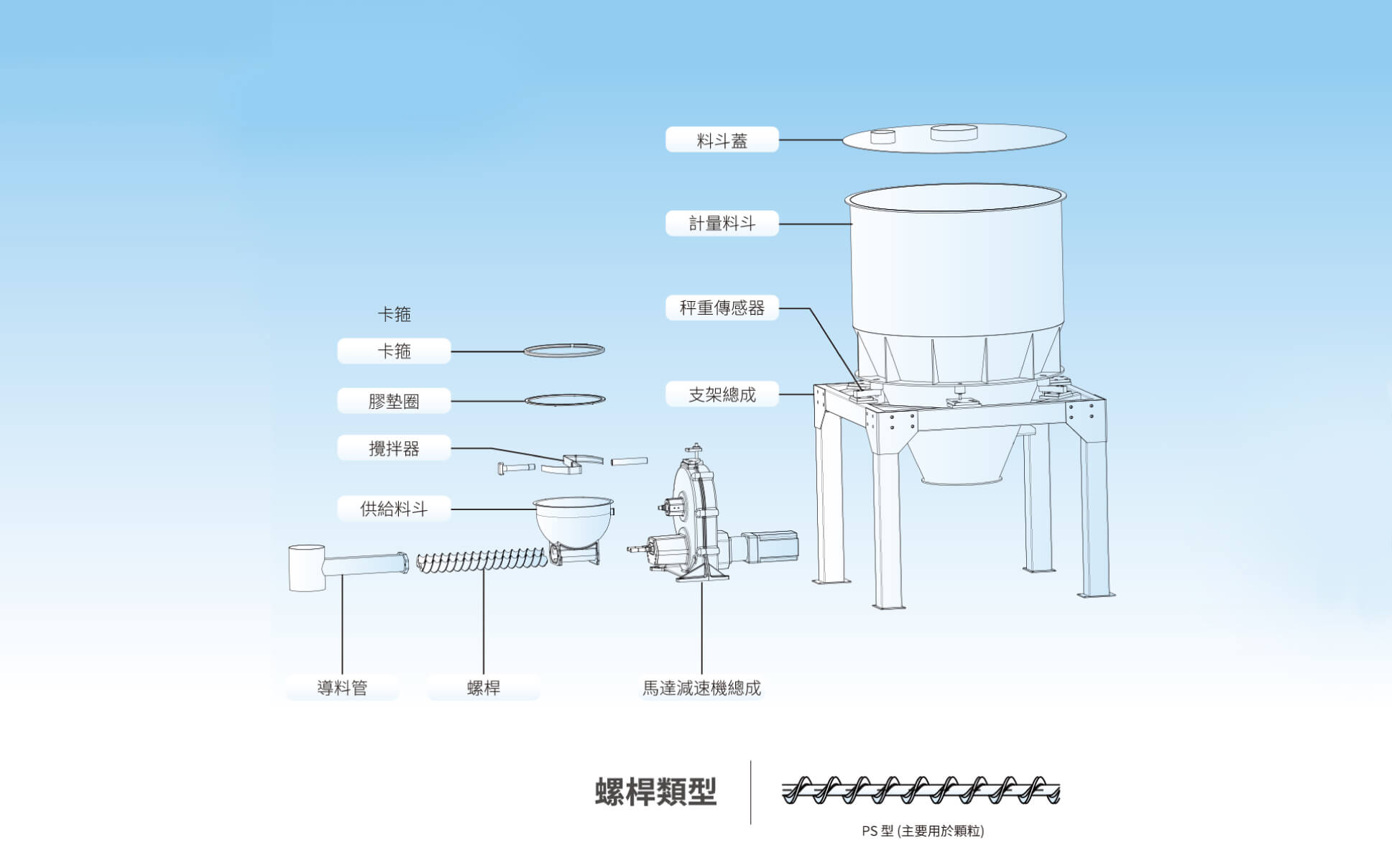 料斗蓋

計量料斗

秤重傳感器

支架總成

卡箍

卡箍

膠墊圈

攪拌器

供給料斗

導料管

螺桿

馬達減速機總成

螺桿類型

PS 型 (主要用於顆粒)