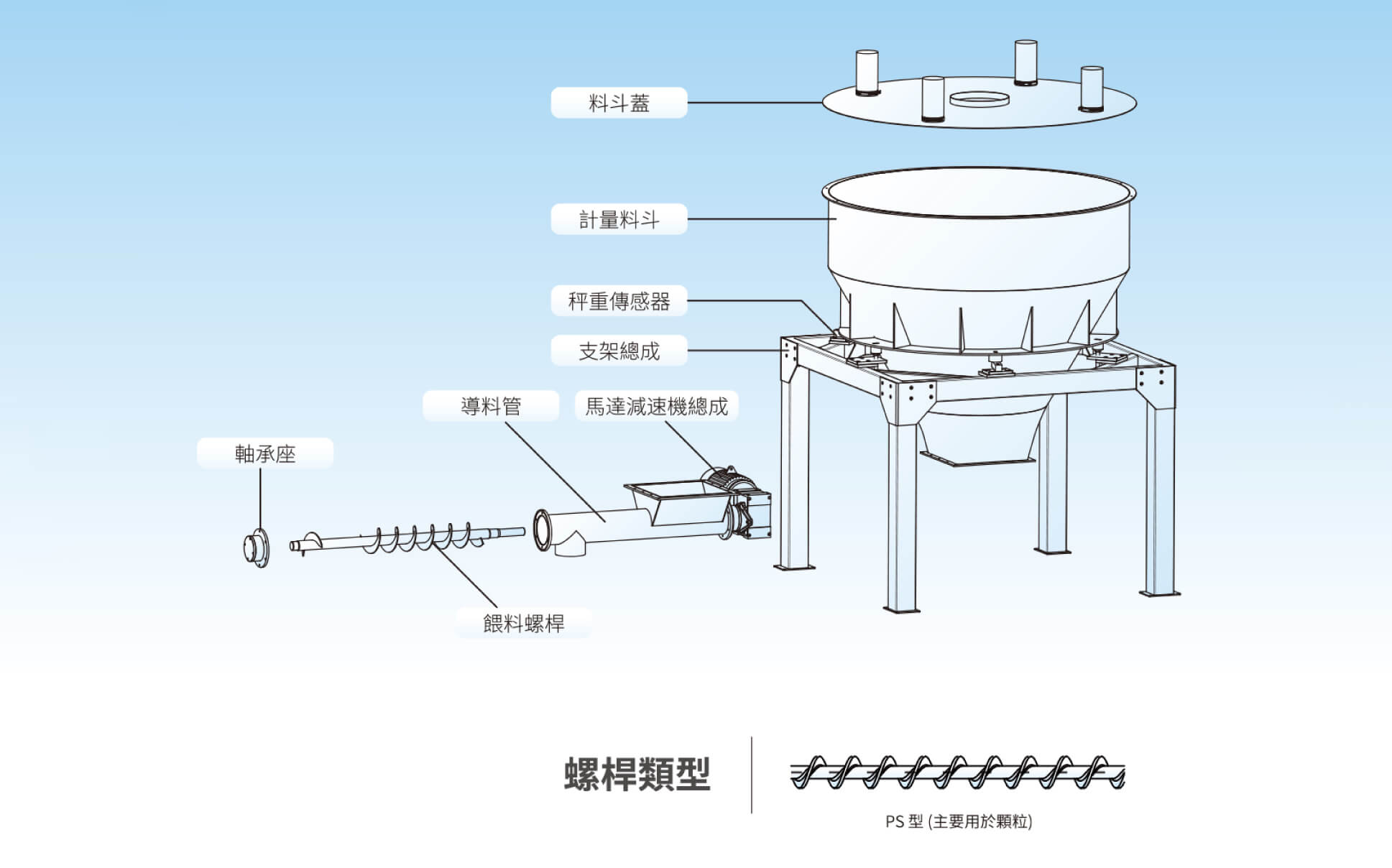 料斗蓋

計量料斗

秤重傳感器

支架總成

導料管

馬達減速機總成

軸承座

餵料螺桿

螺桿類型

PS 型 (主要用於顆粒)