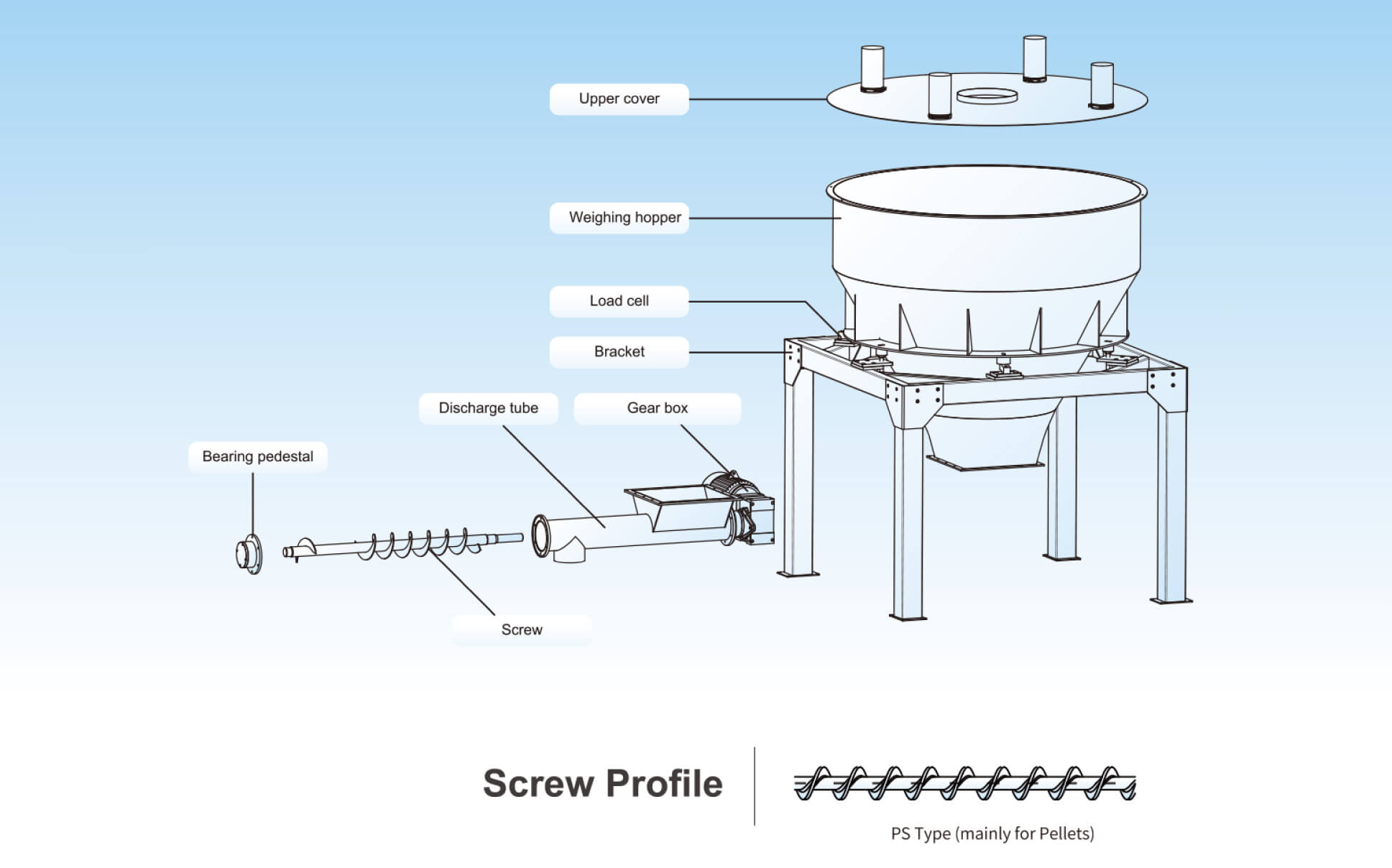 Upper cover

Weighing hopper

Load cell

Bracket

Discharge tube

Gear box

Bearing pedestal

Screw

Screw Profile

PS Type (mainly for Pellets)