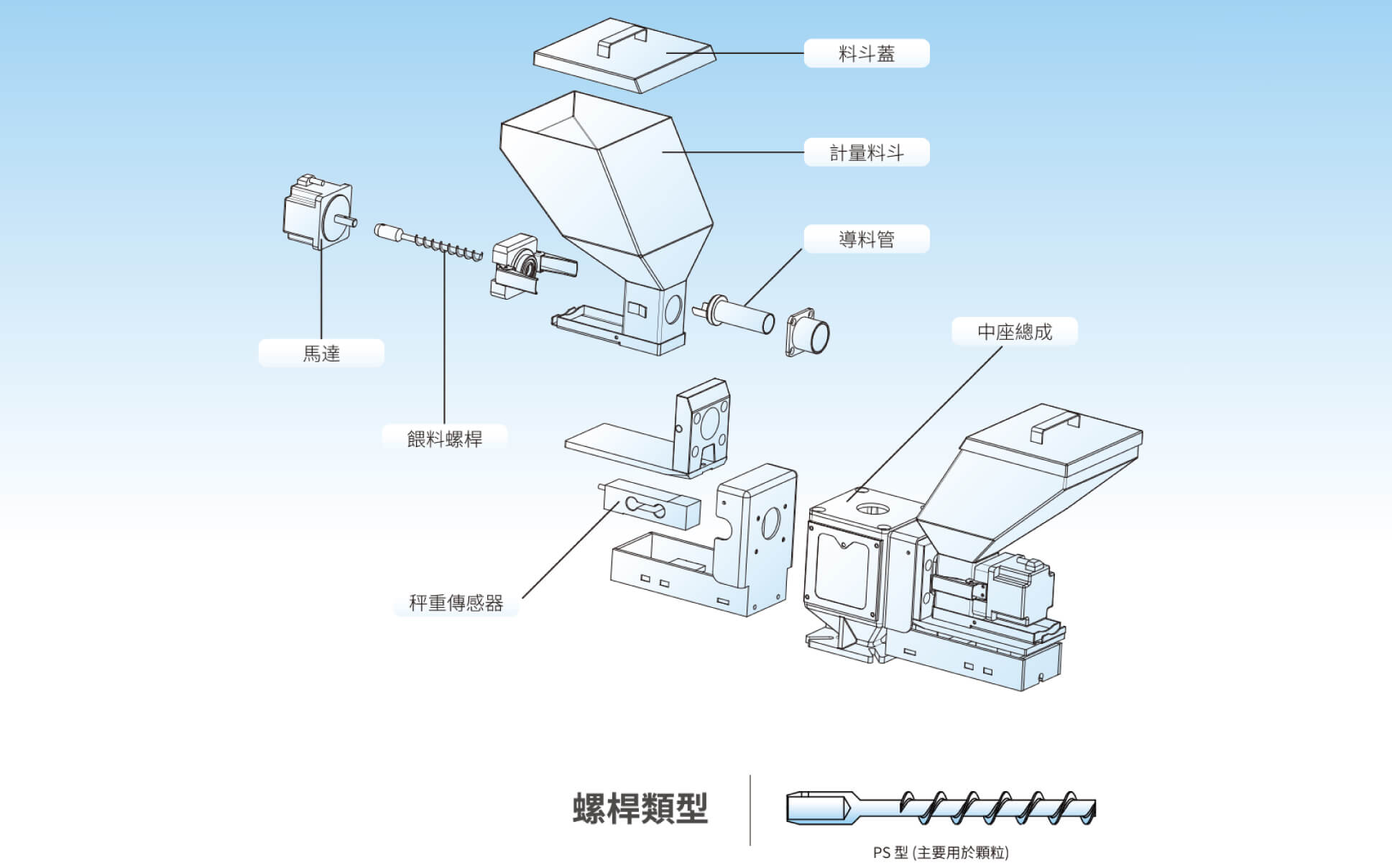 料斗蓋

計量料斗

導料管

中座總成

馬達

餵料螺桿

秤重傳感器

螺桿類型

PS 型 (主要用於顆粒)