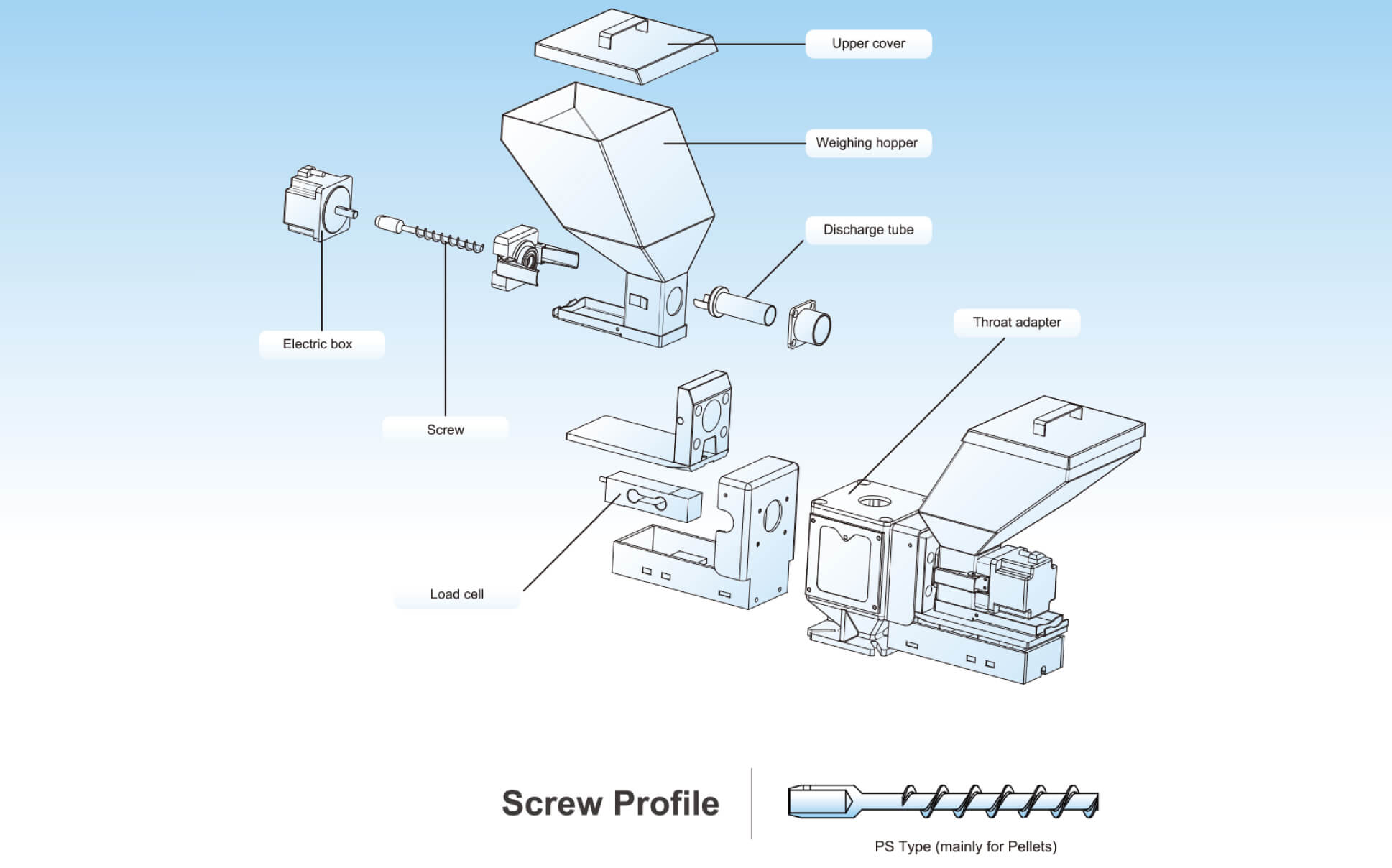 Upper cover

Weighing hopper

Discharge tube

Electric box

Throat adapter

Screw

Load cell

Screw Profile

PS Type (mainly for Pellets)