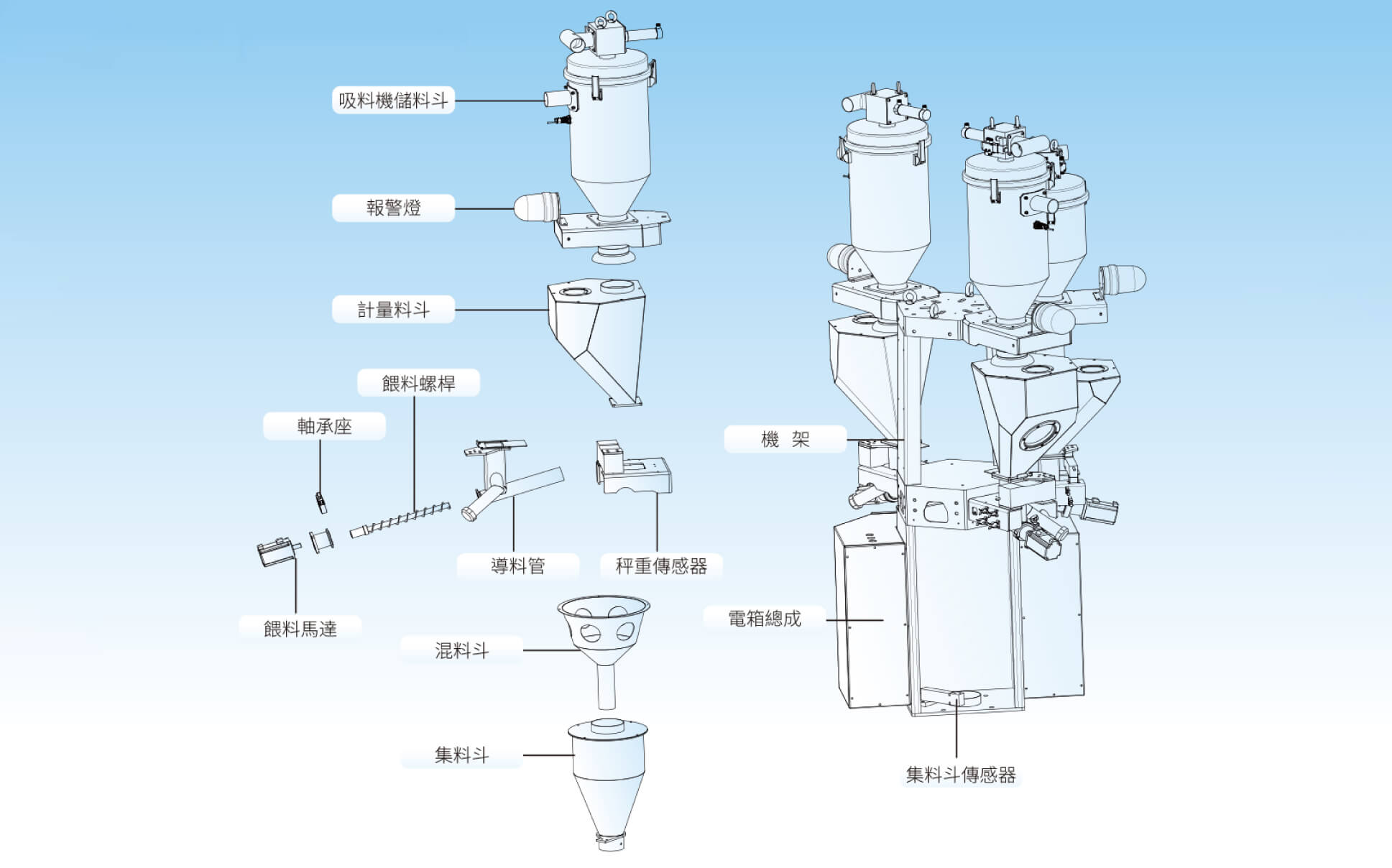 吸料機儲料斗

報警燈

計量料斗

餵料螺桿

軸承座

導料管

秤重傳感器

餵料馬達

混料斗

集料斗

機　架

電箱總成

集料斗傳感器