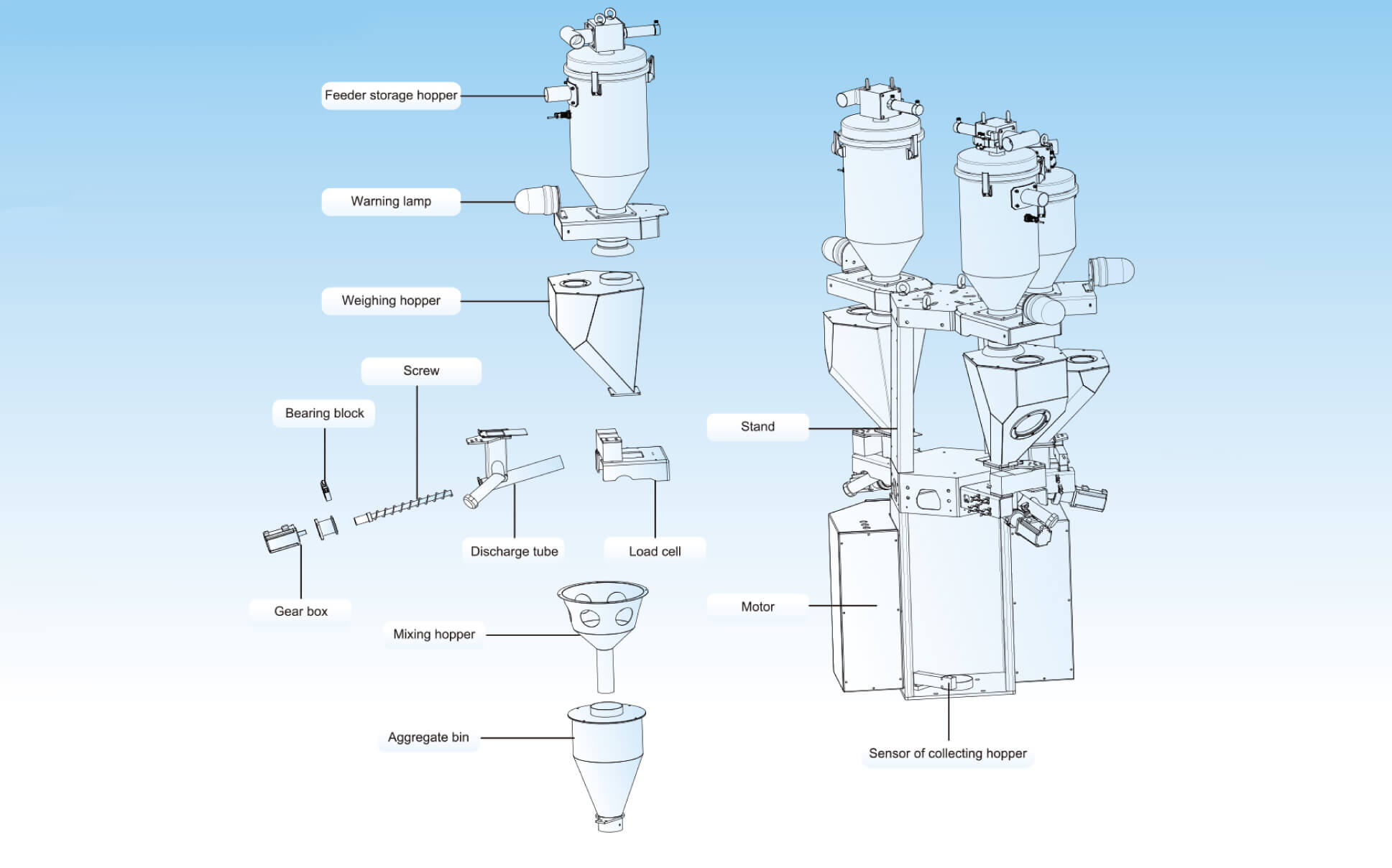 Feeder storage hopper

Warning lamp

Weighing hopper

Screw

Bearing block

Discharge tube

Load cell

Gear box

Mixing hopper

Aggregate bin

Stand

Motor

Sensor of collecting hopper