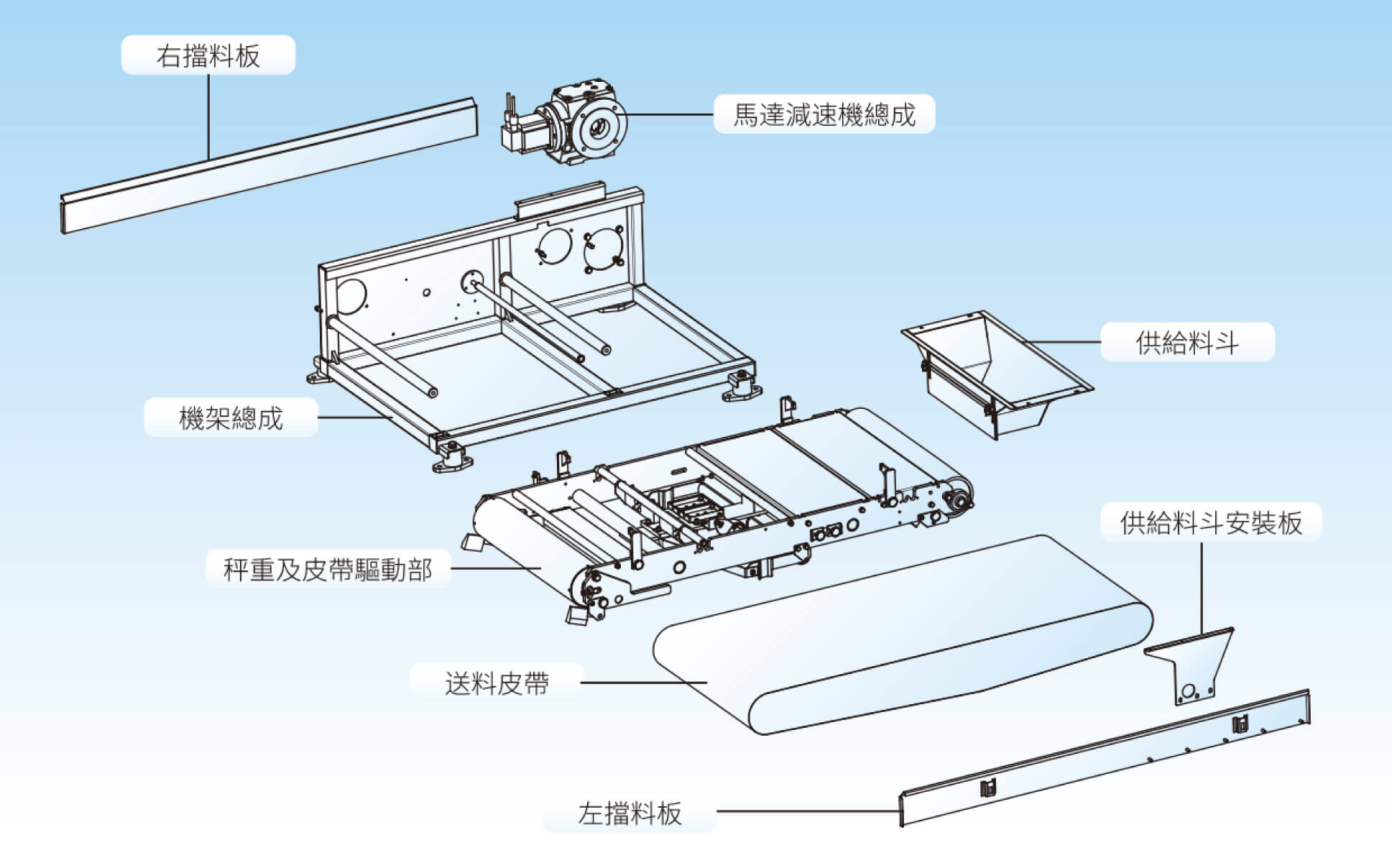 右擋料板

馬達減速機總成

供給料斗

機架總成

供給料斗安裝板

秤重及皮帶驅動部

送料皮帶

左擋料板