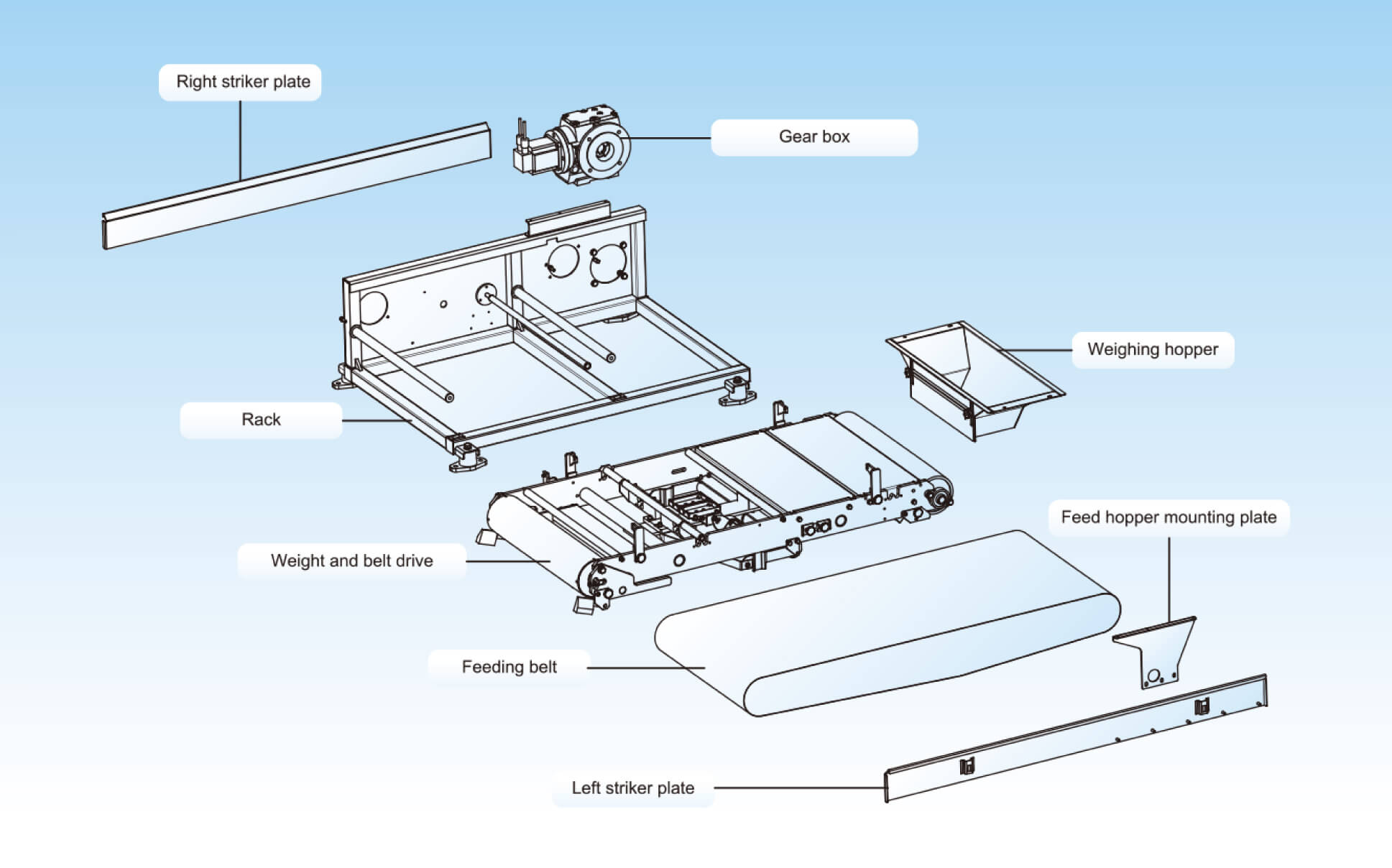 Right striker plate

Gear box

Weighing hopper

Rack

Feed hopper mounting plate

Weight and belt drive

Feeding belt

Left striker plate