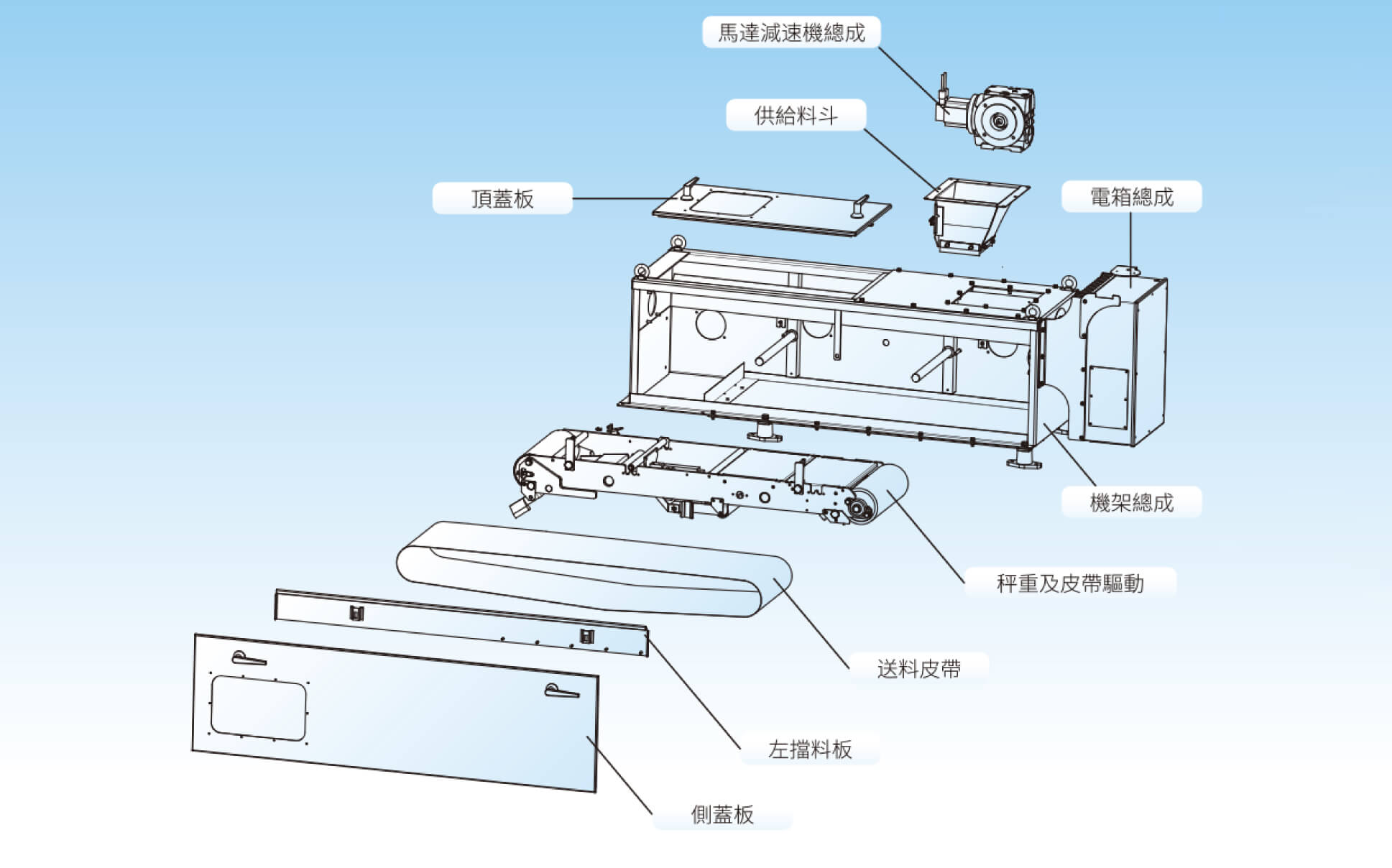 馬達減速機總成

供給料斗

頂蓋板

電箱總成

機架總成

秤重及皮帶驅動

送料皮帶

左擋料板

側蓋板