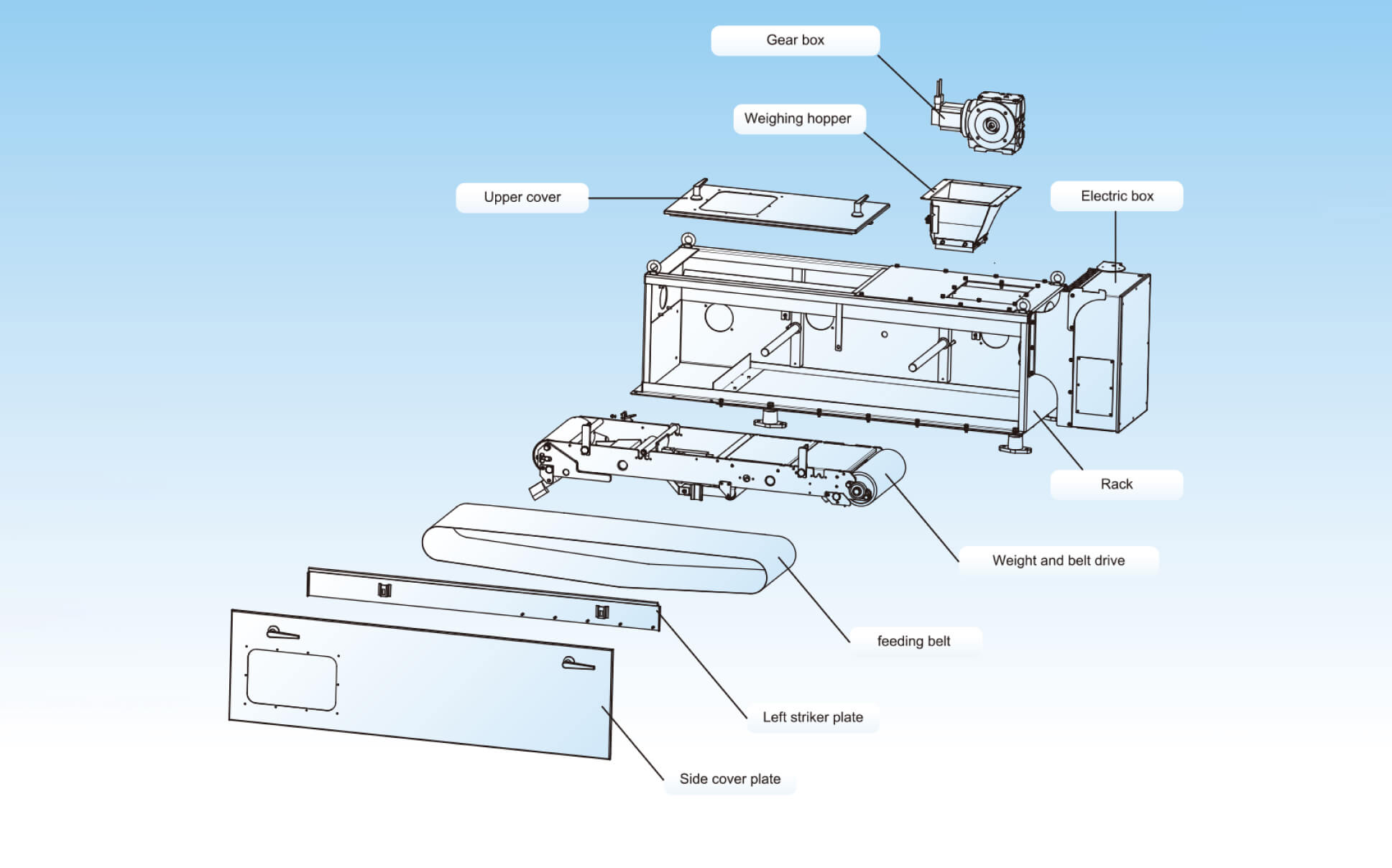 Gear box

Weighing hopper

Upper cover

Electric box

Rack

Weight and belt drive

feeding belt

Left striker plate

Side cover plate