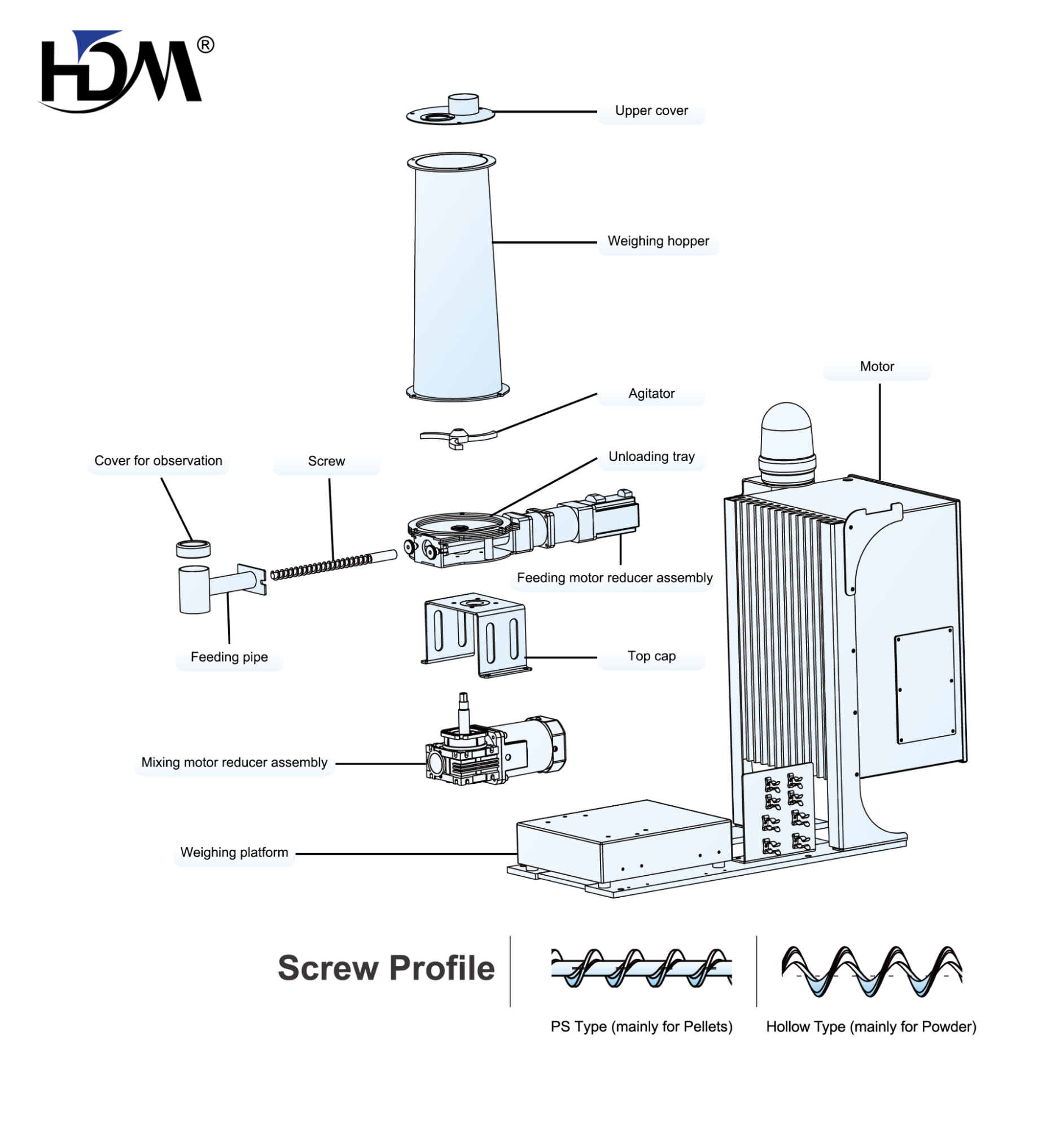 HDM®

Upper cover

Weighing hopper

Motor

Agitator

Cover for observation

Screw

Unloading tray

Feeding motor reducer assembly

Feeding pipe

Top cap

Mixing motor reducer assembly

Weighing platform

Screw Profile

PS Type (mainly for Pellets)

Hollow Type (mainly for Powder)